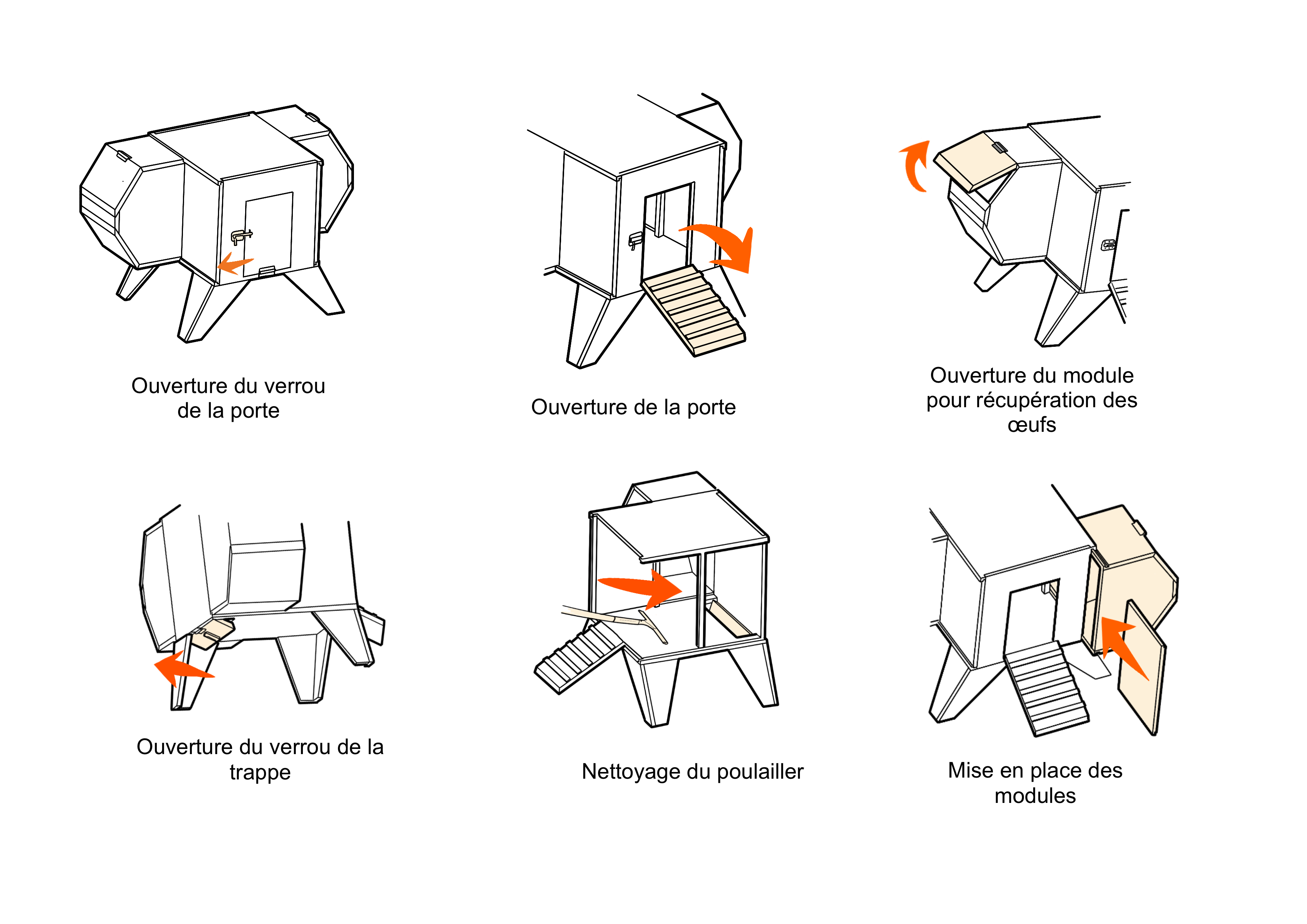 Ouverture du verrou de la porte

Ouverture de la porte

Ouverture du module pour récupération des œufs

Ouverture du verrou de la trappe

Nettoyage du poulailler

Mise en place des modules